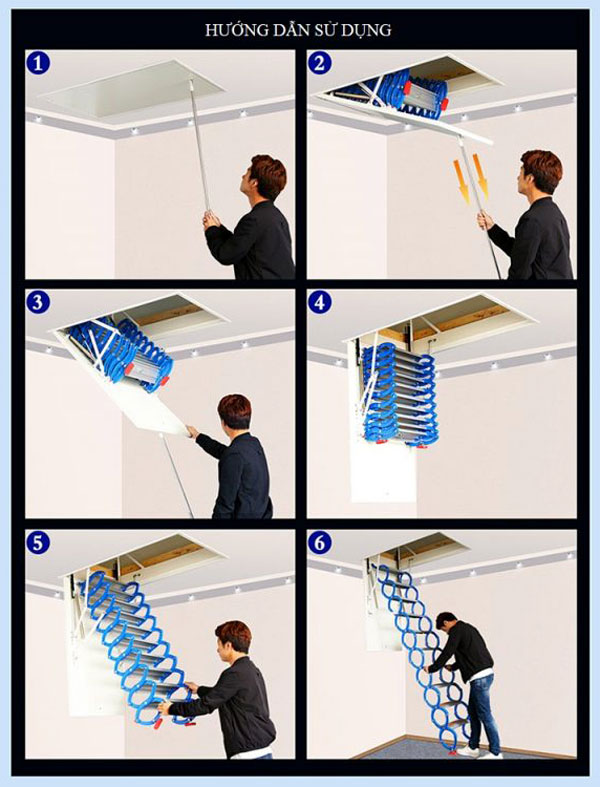 HƯỚNG DẪN SỬ DỤNG

1

2

3

4

5

6